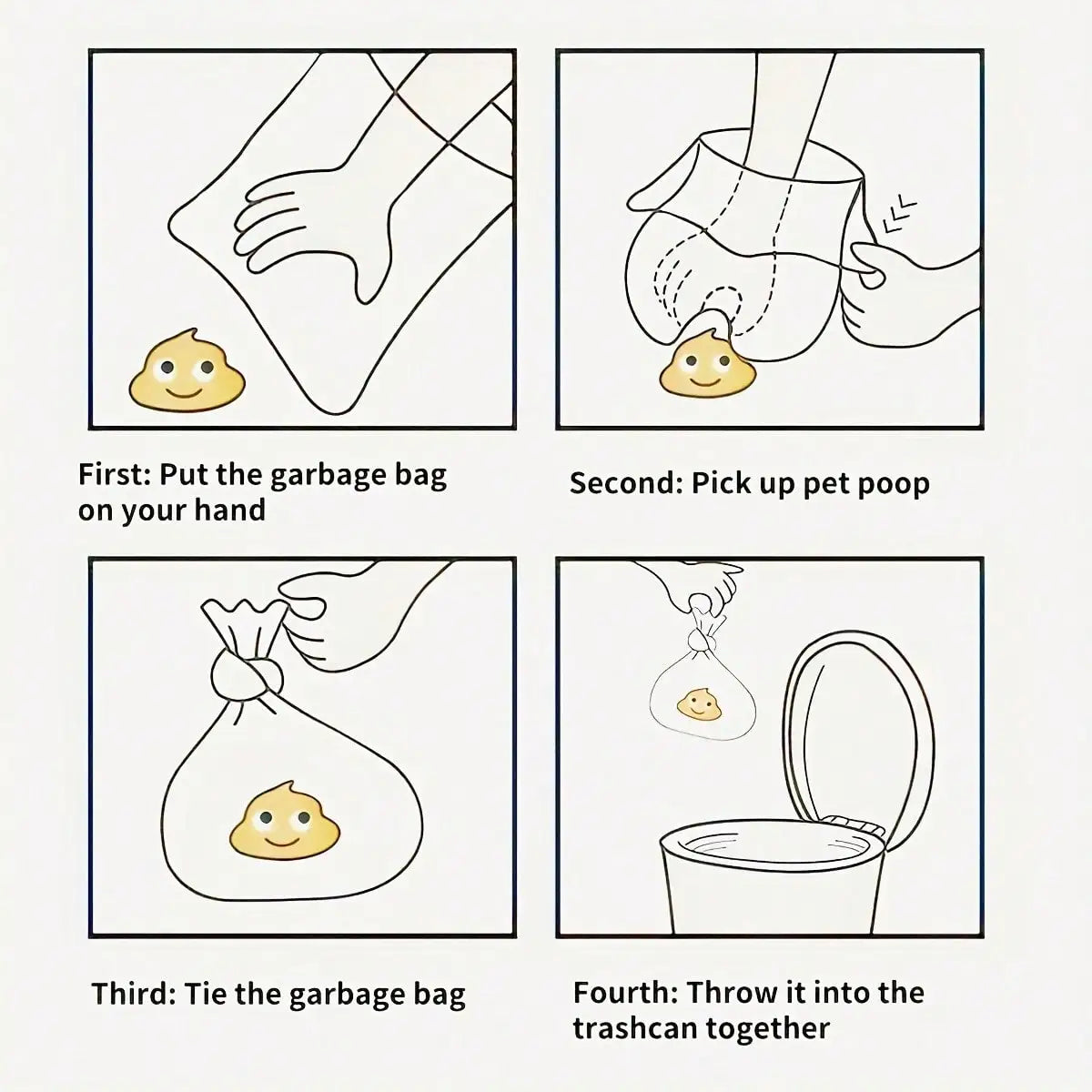 First: Put the garbage bag on your hand

Second: Pick up pet poop

Third: Tie the garbage bag

Fourth: Throw it into the trashcan together