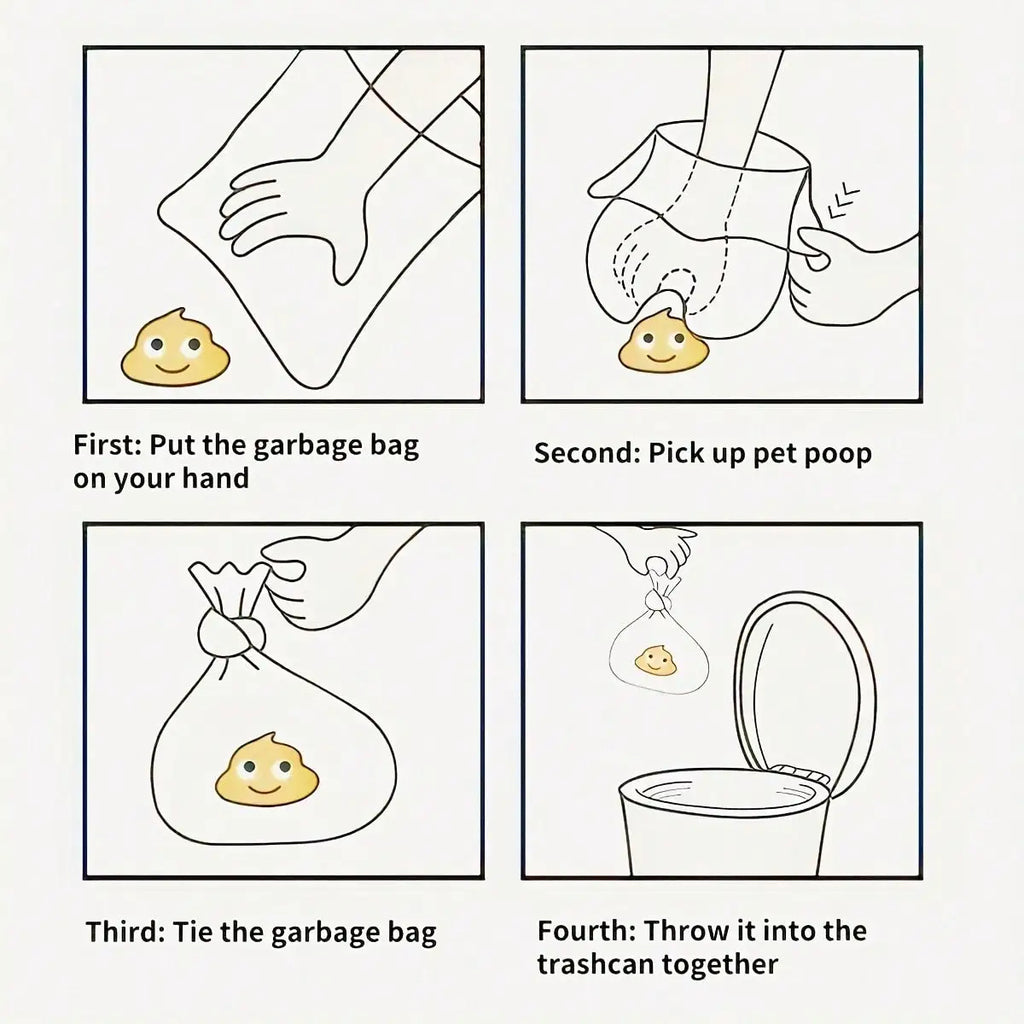 First: Put the garbage bag on your hand

Second: Pick up pet poop

Third: Tie the garbage bag

Fourth: Throw it into the trashcan together